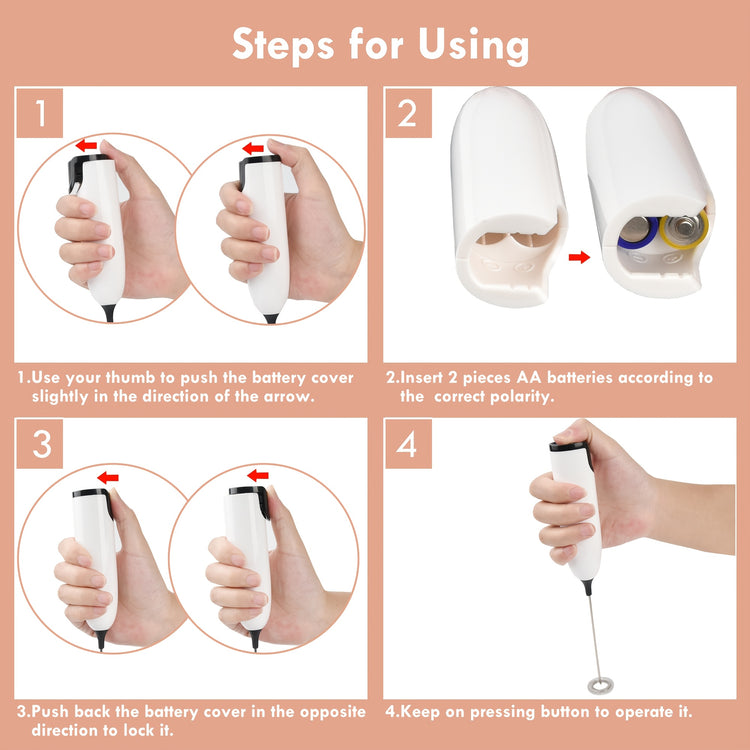 Steps for Using

1

1.Use your thumb to push the battery cover slightly in the direction of the arrow.

2

2.Insert 2 pieces AA batteries according to the correct polarity.

3

3.Push back the battery cover in the opposite direction to lock it.

4

4.Keep on pressing button to operate it.