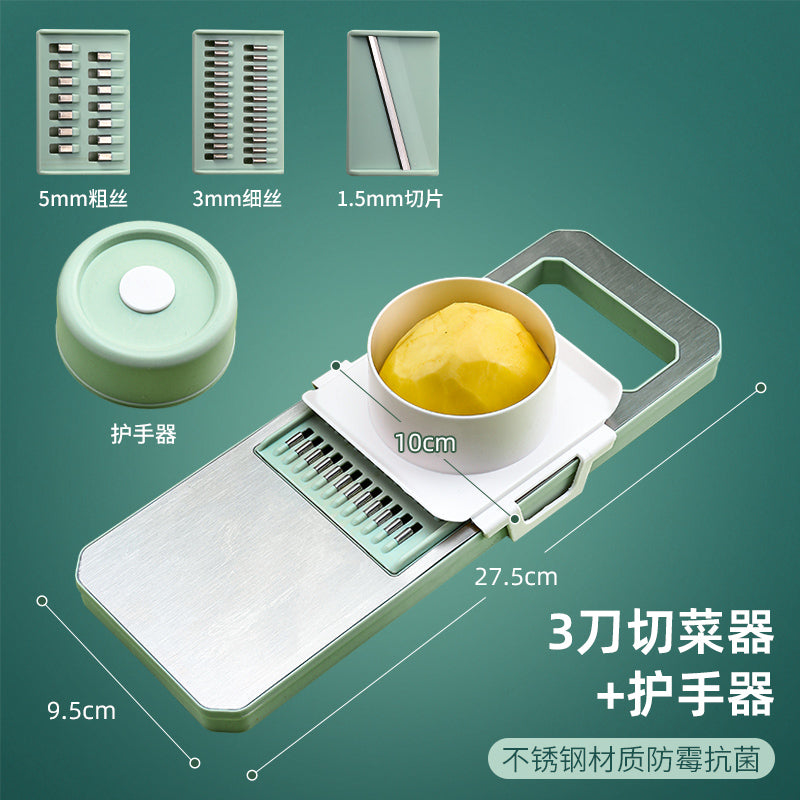 5mm粗丝

3mm细丝

1.5mm切片

护手器

10cm

27.5cm

9.5cm

3刀切菜器
+护手器

不锈钢材质防霉抗菌