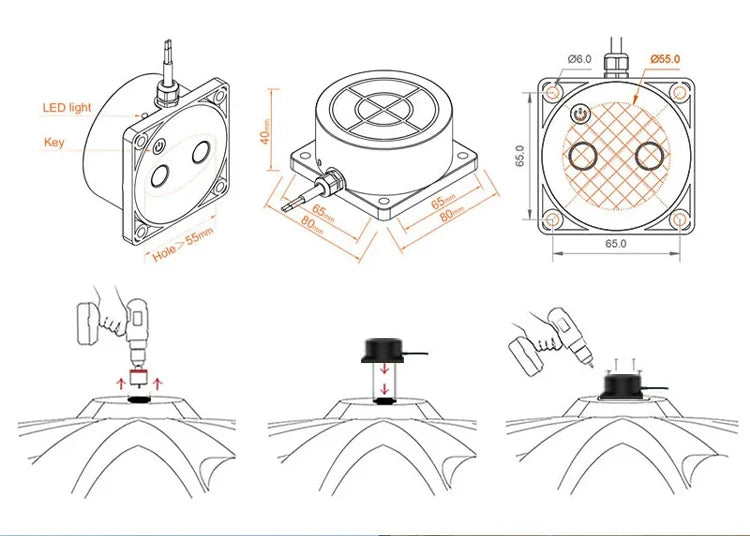 LED light
Key
Hole > 55mm

40mm
65mm
80mm
65mm
80mm

Ø6.0
Ø55.0
65.0
65.0