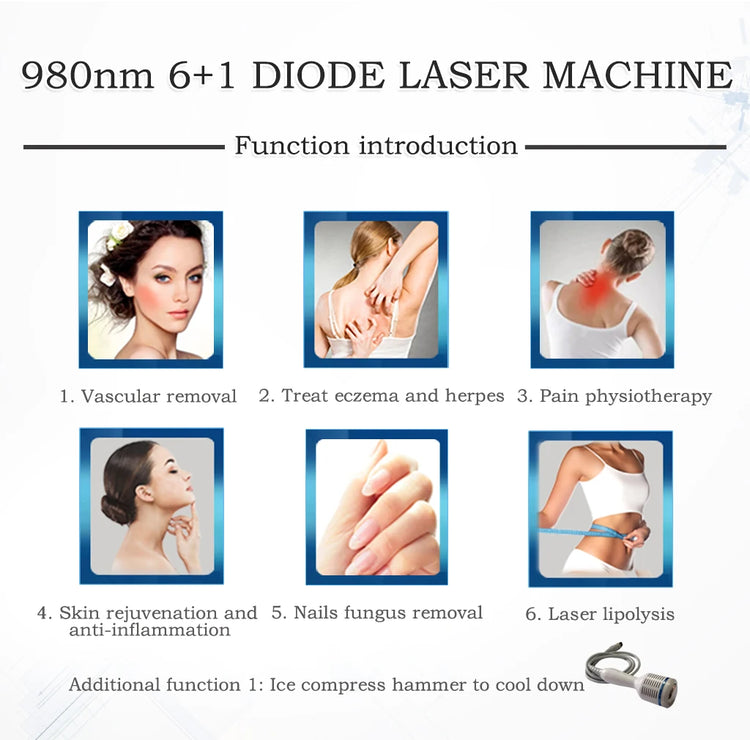 980nm 6+1 DIODE LASER MACHINE

Function introduction

1. Vascular removal

2. Treat eczema and herpes

3. Pain physiotherapy

4. Skin rejuvenation and anti-inflammation

5. Nails fungus removal

6. Laser lipolysis

Additional function 1: Ice compress hammer to cool down