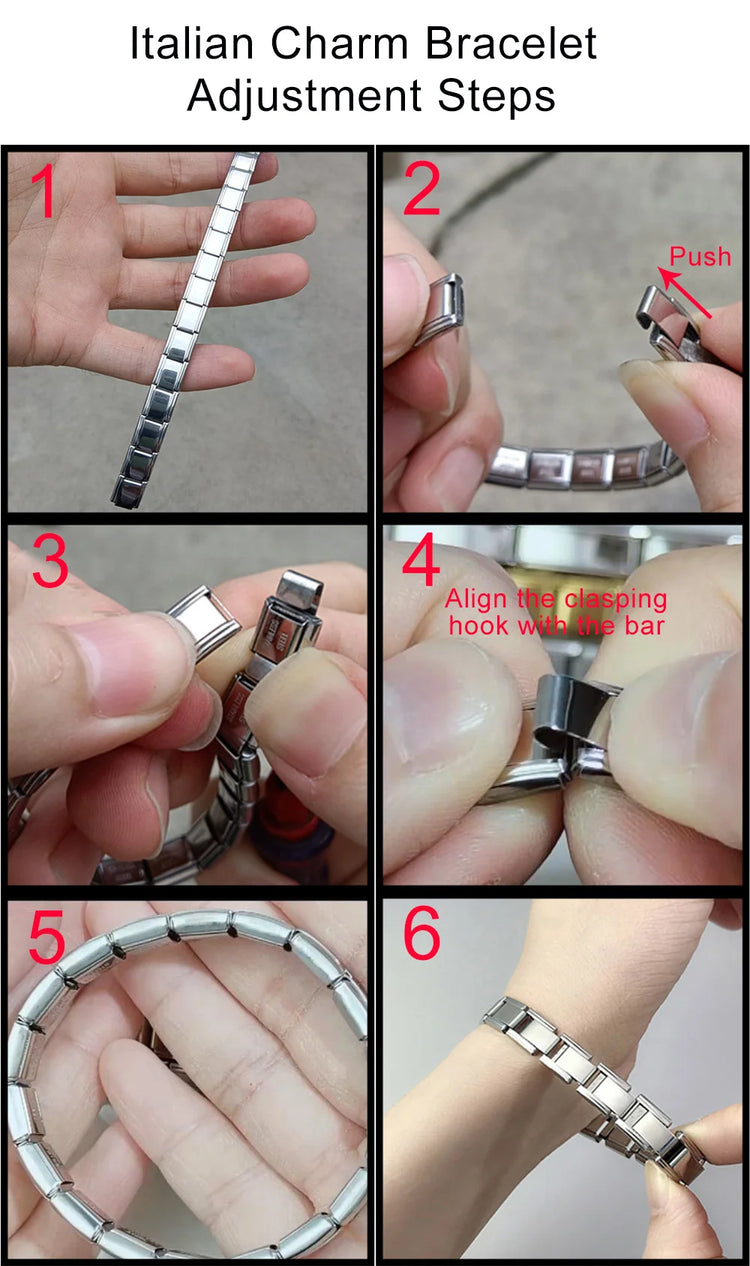 Italian Charm Bracelet Adjustment Steps

1

2

Push

3

4

Align the clasping hook with the bar

5

6