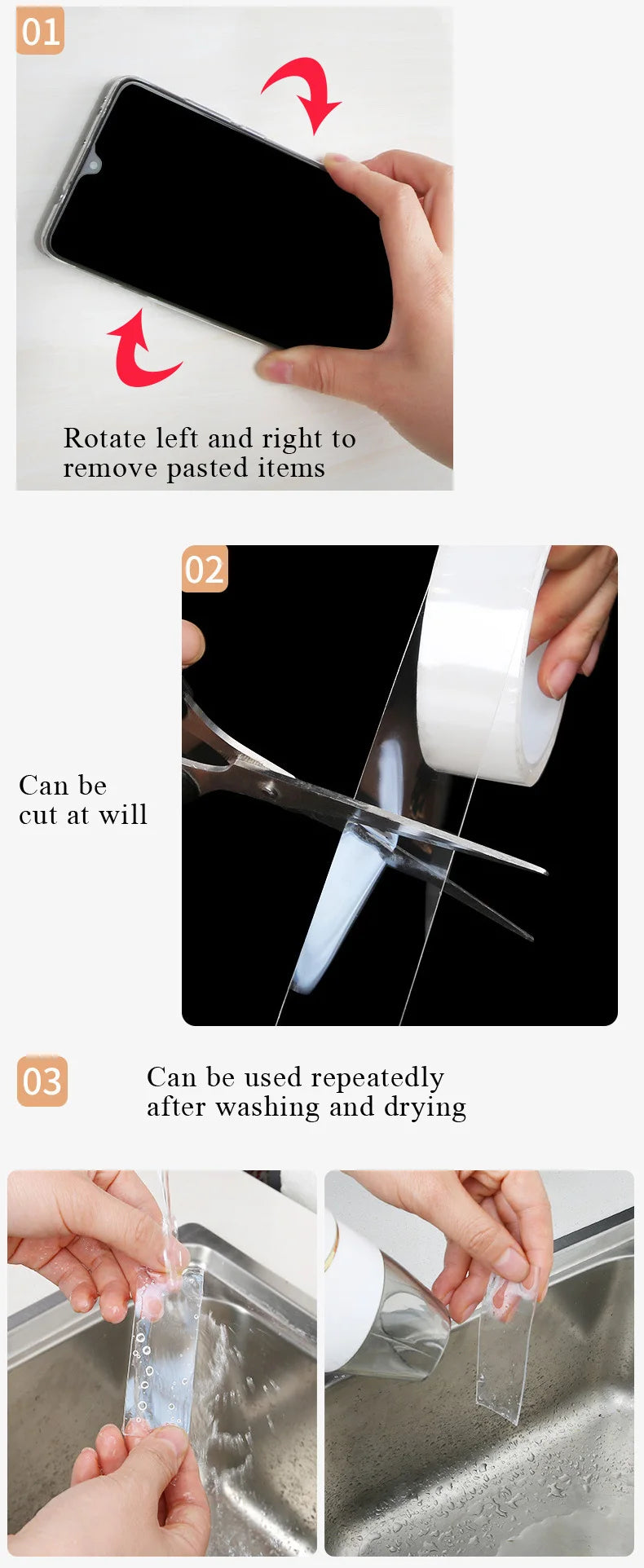 01

Rotate left and right to remove pasted items

02

Can be cut at will

03

Can be used repeatedly after washing and drying