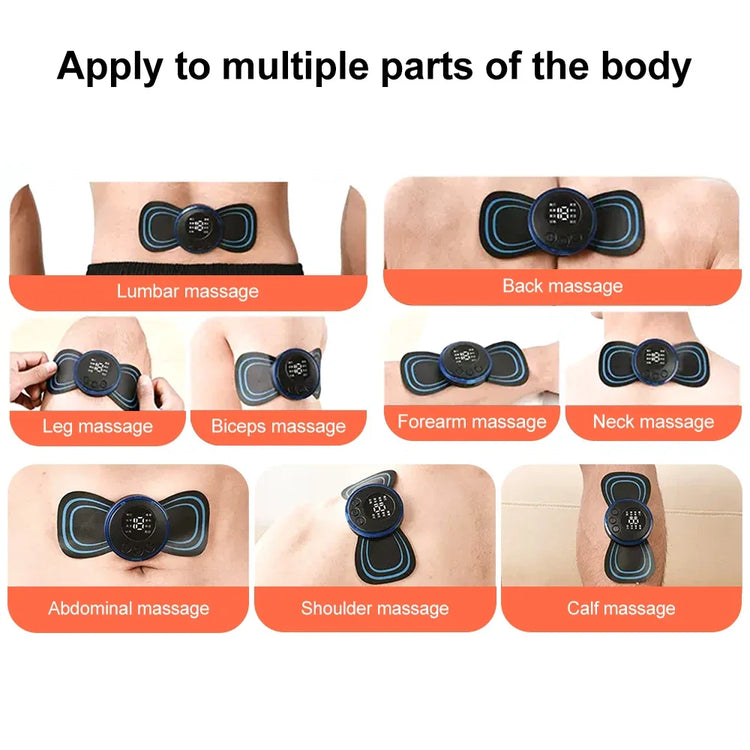 Apply to multiple parts of the body

Lumbar massage

Back massage

Leg massage

Biceps massage

Forearm massage

Neck massage

Abdominal massage

Shoulder massage

Calf massage