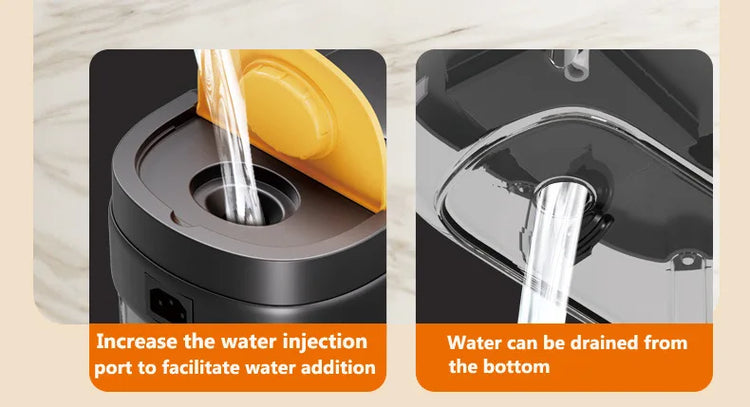 Increase the water injection port to facilitate water addition

Water can be drained from the bottom