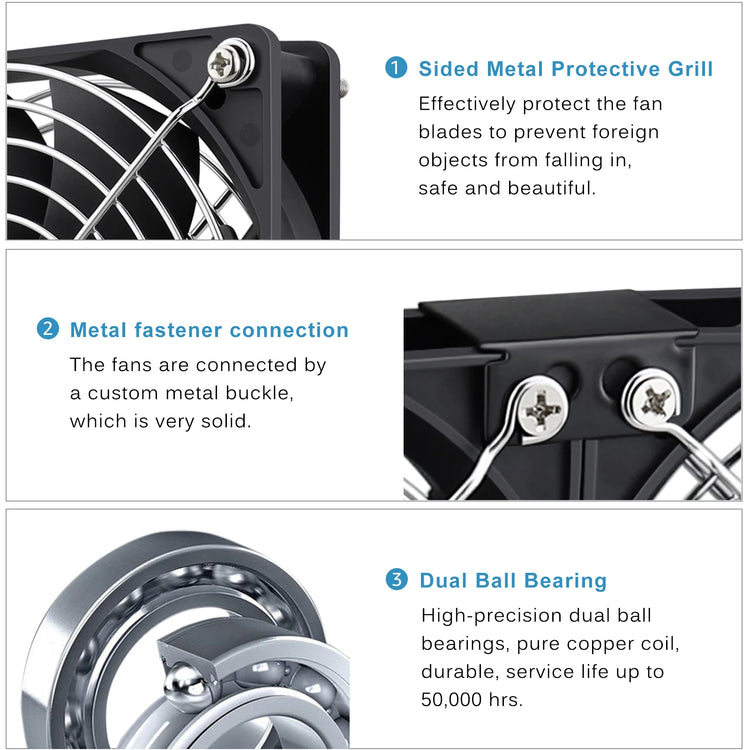 1 Sided Metal Protective Grill

Effectively protect the fan blades to prevent foreign objects from falling in, safe and beautiful.

2 Metal fastener connection

The fans are connected by a custom metal buckle, which is very solid.

3 Dual Ball Bearing

High-precision dual ball bearings, pure copper coil, durable, service life up to 50,000 hrs.