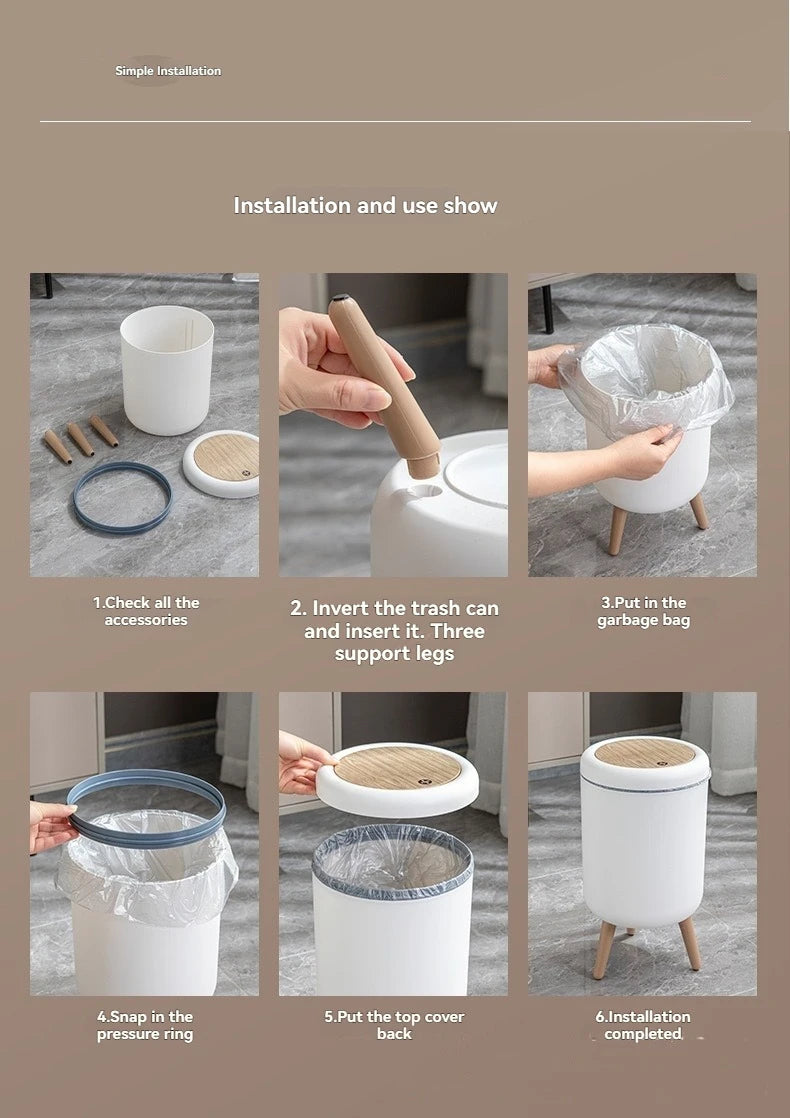 Simple Installation

Installation and use show

1.Check all the accessories

2. Invert the trash can and insert it. Three support legs

3.Put in the garbage bag

4.Snap in the pressure ring

5.Put the top cover back

6.Installation completed