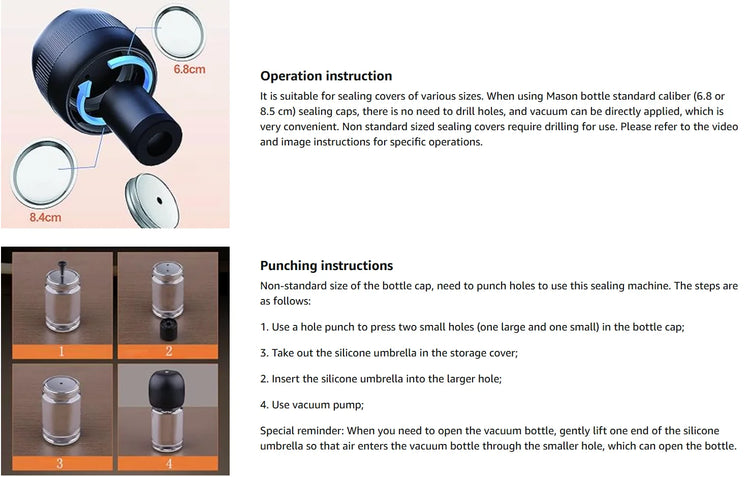 6.8cm

8.4cm

Operation instruction
It is suitable for sealing covers of various sizes. When using Mason bottle standard caliber (6.8 or 8.5 cm) sealing caps, there is no need to drill holes, and vacuum can be directly applied, which is very convenient. Non standard sized sealing covers require drilling for use. Please refer to the video and image instructions for specific operations.

1

2

3

4

Punching instructions
Non-standard size of the bottle cap, need to punch holes to use this sealing machine. The steps are as follows:

1. Use a hole punch to press two small holes (one large and one small) in the bottle cap;

3. Take out the silicone umbrella in the storage cover;

2. Insert the silicone umbrella into the larger hole;

4. Use vacuum pump;

Special reminder: When you need to open the vacuum bottle, gently lift one end of the silicone umbrella so that air enters the vacuum bottle through the smaller hole, which can open the bottle.