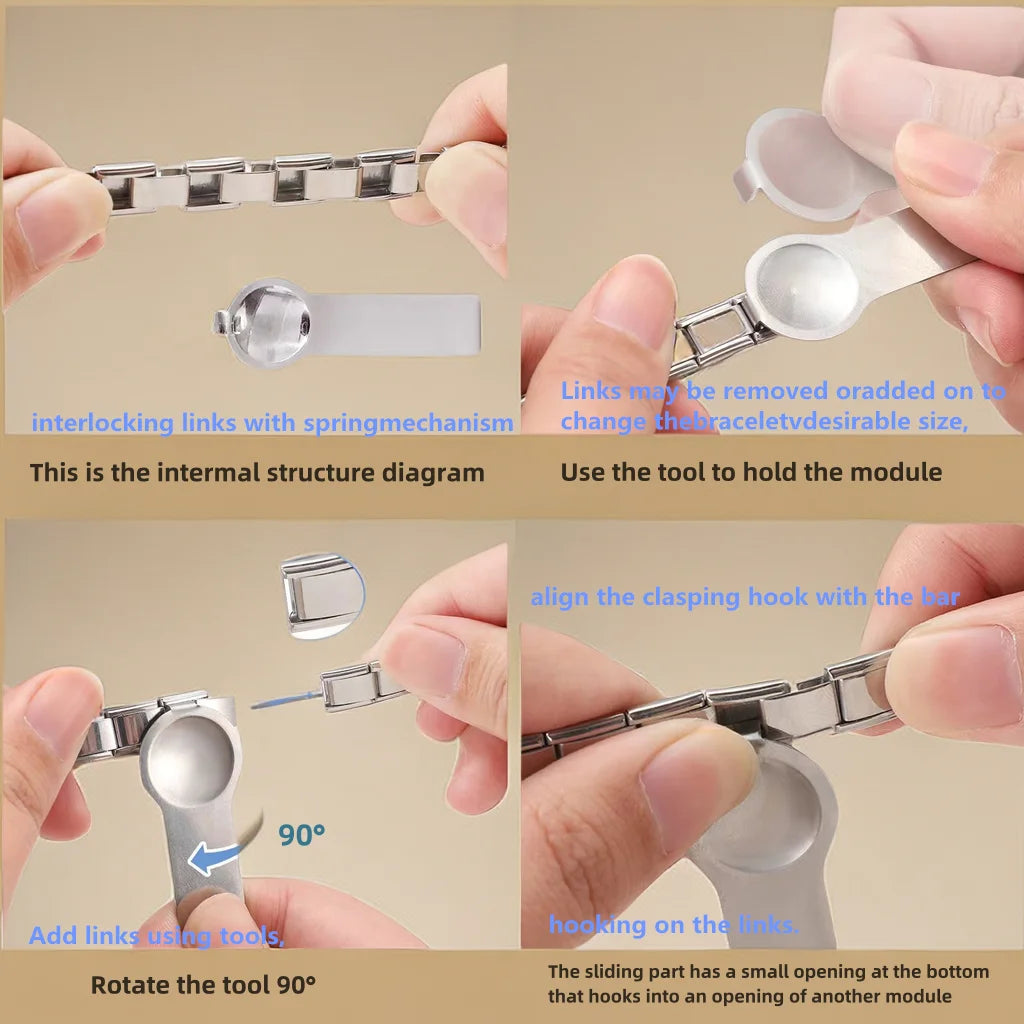 interlocking links with springmechanism

This is the intermal structure diagram

Links may be removed oradded on to change thebraceletvdesirable size,

Use the tool to hold the module

90°

Add links using tools,

Rotate the tool 90°

align the clasping hook with the bar

hooking on the links.

The sliding part has a small opening at the bottom that hooks into an opening of another module