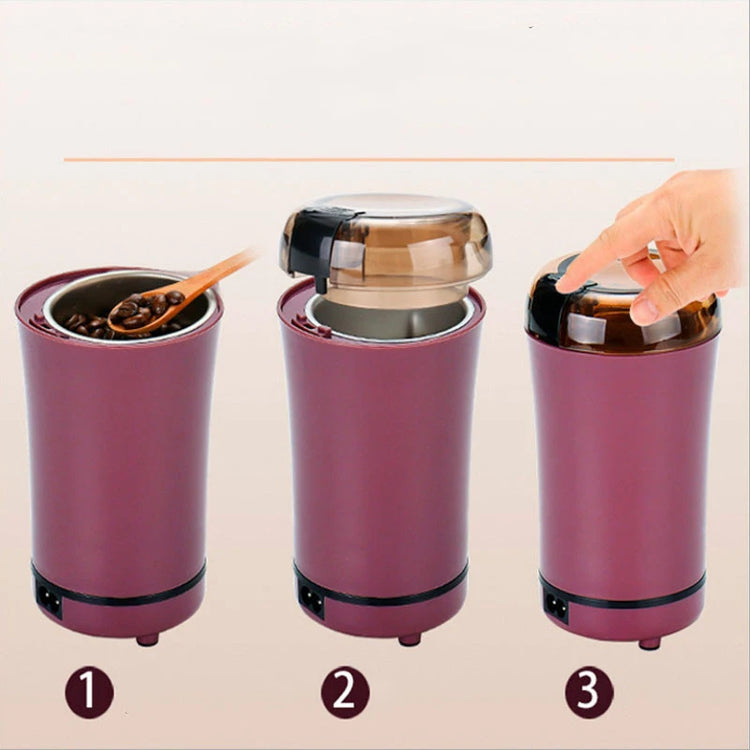 1

2

3