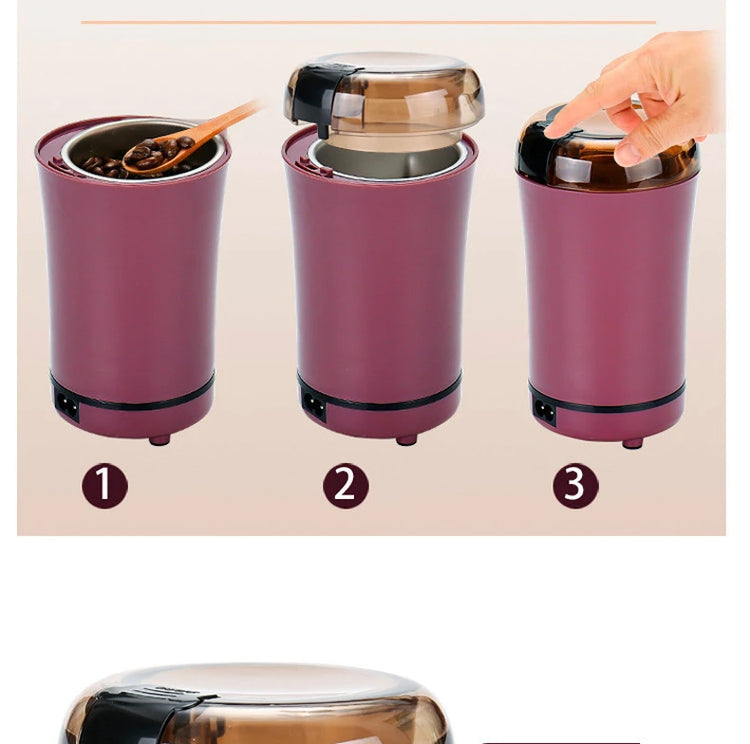 1

2

3